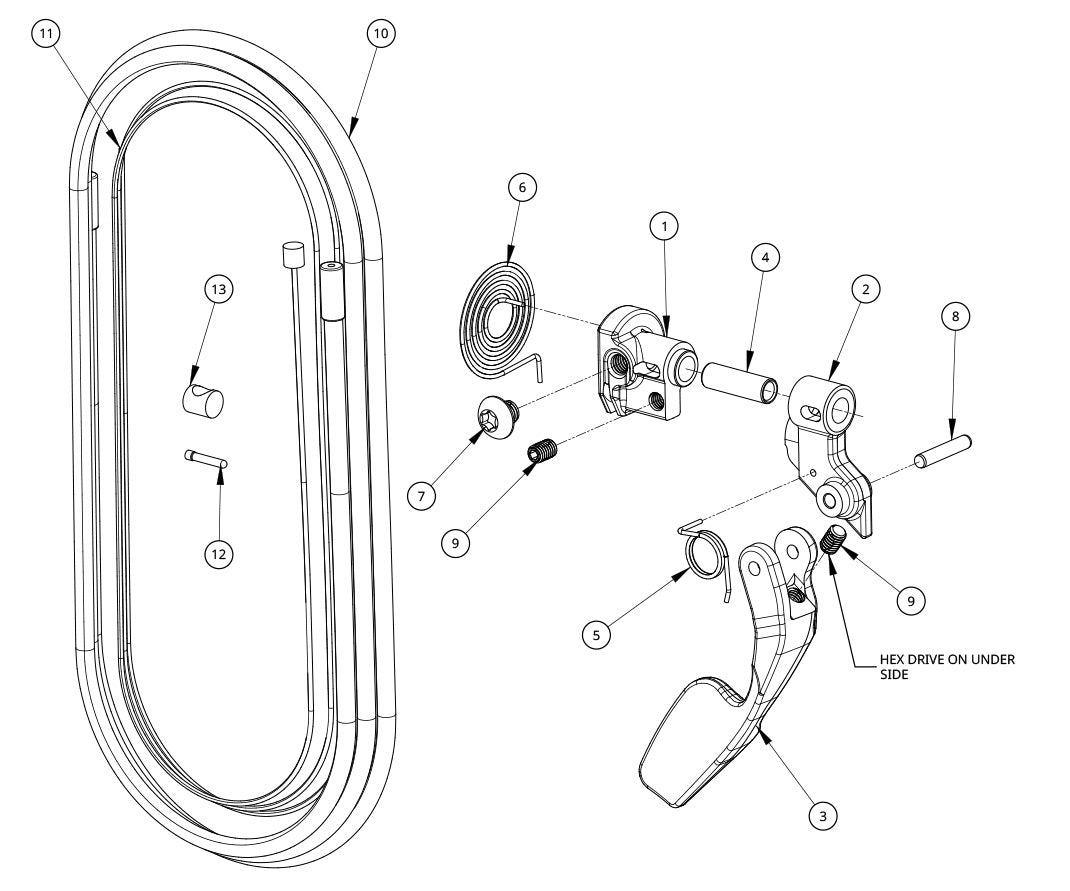 11
10
6
1
4
2
8
13
7
9
12
5
9
HEX DRIVE ON UNDER SIDE
3